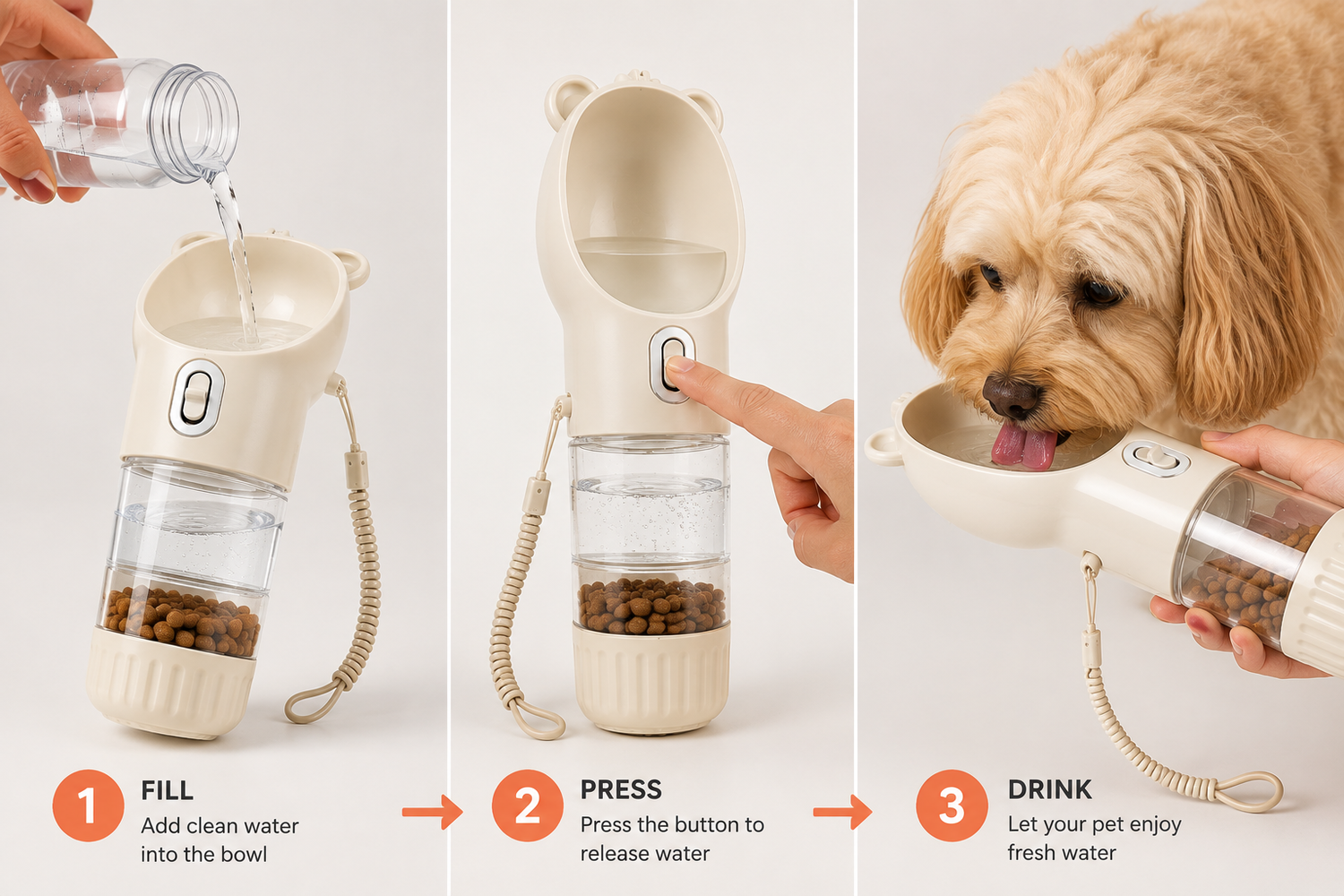 1 FILL
Add clean water into the bowl

2 PRESS
Press the button to release water

3 DRINK
Let your pet enjoy fresh water